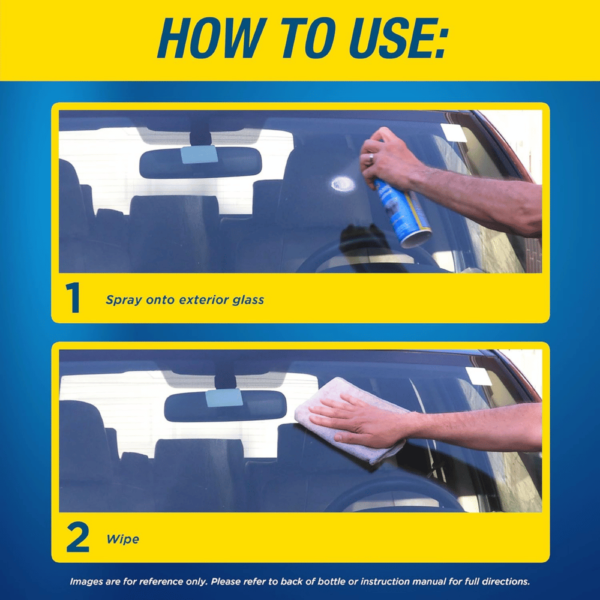 HOW TO USE:

1 Spray onto exterior glass

2 Wipe

Images are for reference only. Please refer to back of bottle or instruction manual for full directions.